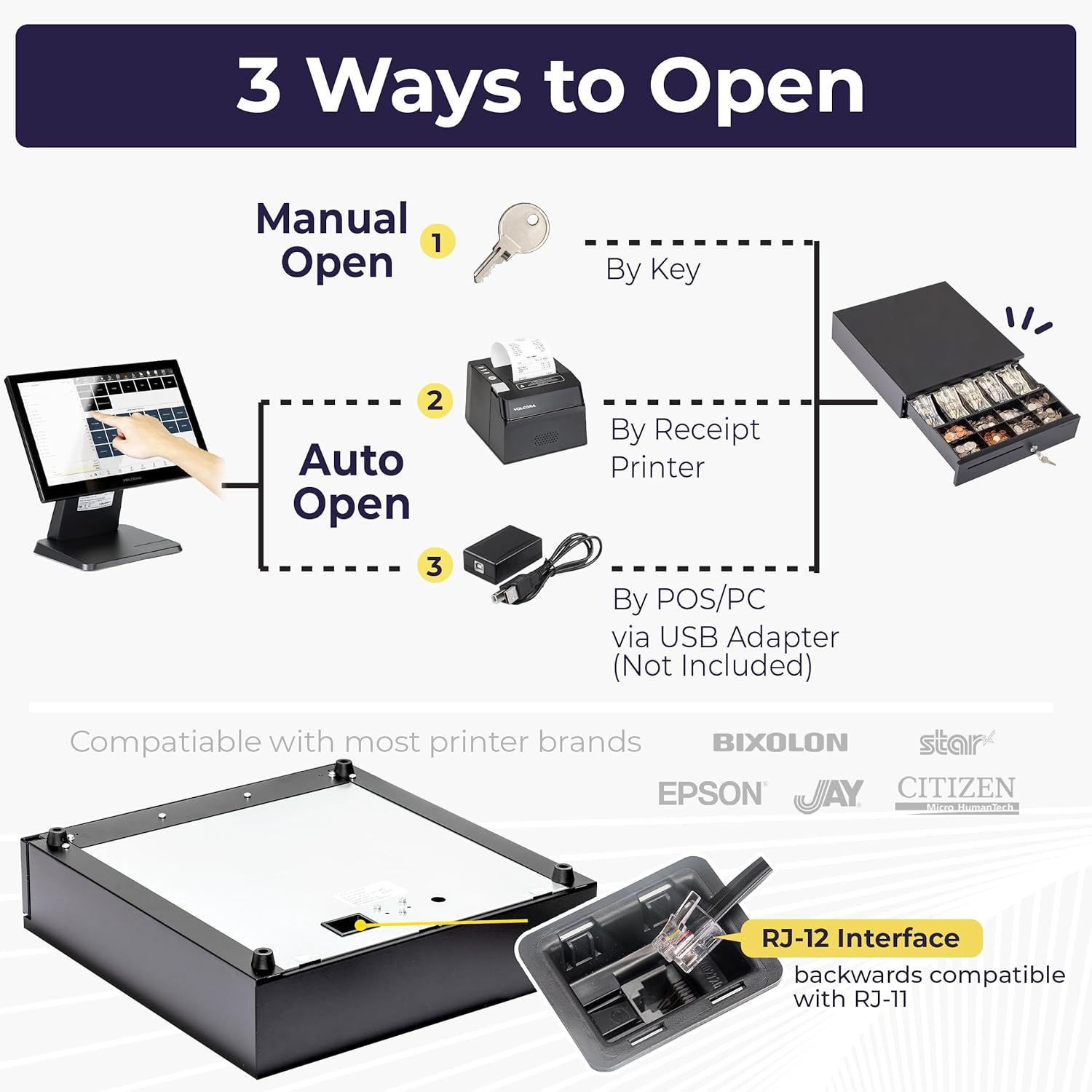 3 Ways to Open

Manual Open

1

By Key

2

VOLCORA

By Receipt Printer

Auto Open

3

By POS/PC via USB Adapter (Not Included)

VOLCORA

Compatiable with most printer brands

BIXOLON

star

EPSON

JAY

CITIZEN
Micro HumanTech

RJ-12 Interface

backwards compatible with RJ-11